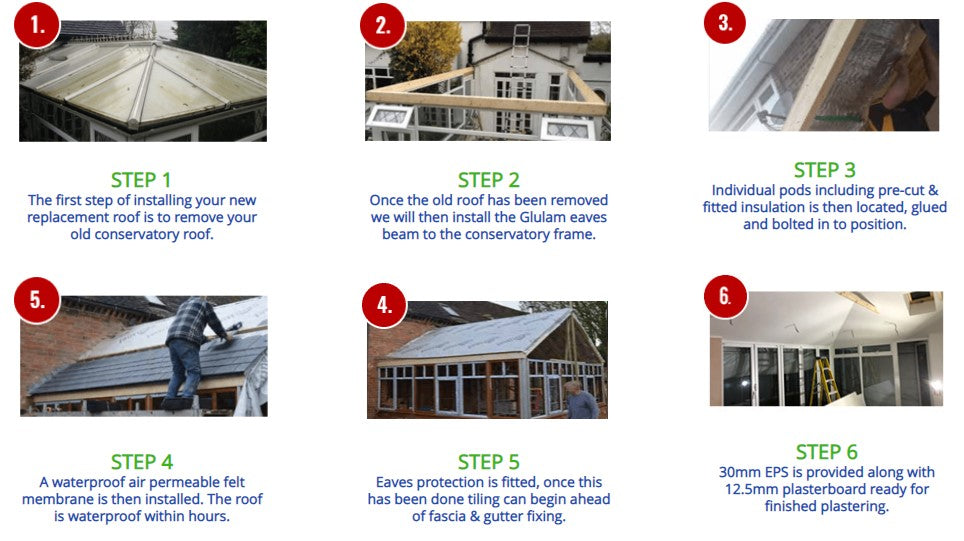 1.

STEP 1
The first step of installing your new replacement roof is to remove your old conservatory roof.

2.

STEP 2
Once the old roof has been removed we will then install the Glulam eaves beam to the conservatory frame.

3.

STEP 3
Individual pods including pre-cut & fitted insulation is then located, glued and bolted in to position.

5.

STEP 4
A waterproof air permeable felt membrane is then installed. The roof is waterproof within hours.

4.

STEP 5
Eaves protection is fitted, once this has been done tiling can begin ahead of fascia & gutter fixing.

6.

STEP 6
30mm EPS is provided along with 12.5mm plasterboard ready for finished plastering.